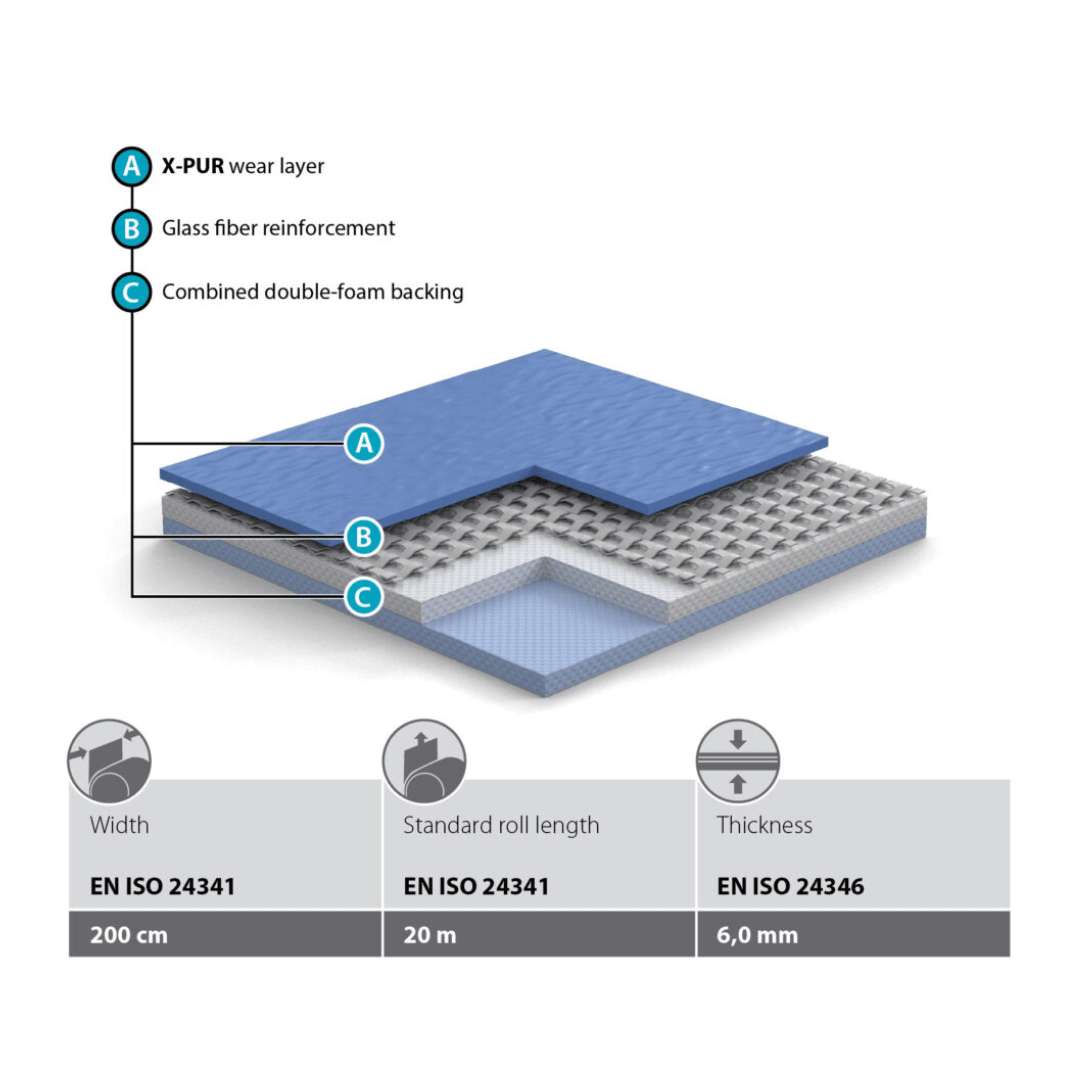 A X-PUR wear layer

B Glass fiber reinforcement

C Combined double-foam backing

A

B

C

| Width | Standard roll length | Thickness |
|---|---|---|
| EN ISO 24341 | EN ISO 24341 | EN ISO 24346 |
| 200 cm | 20 m | 6,0 mm |