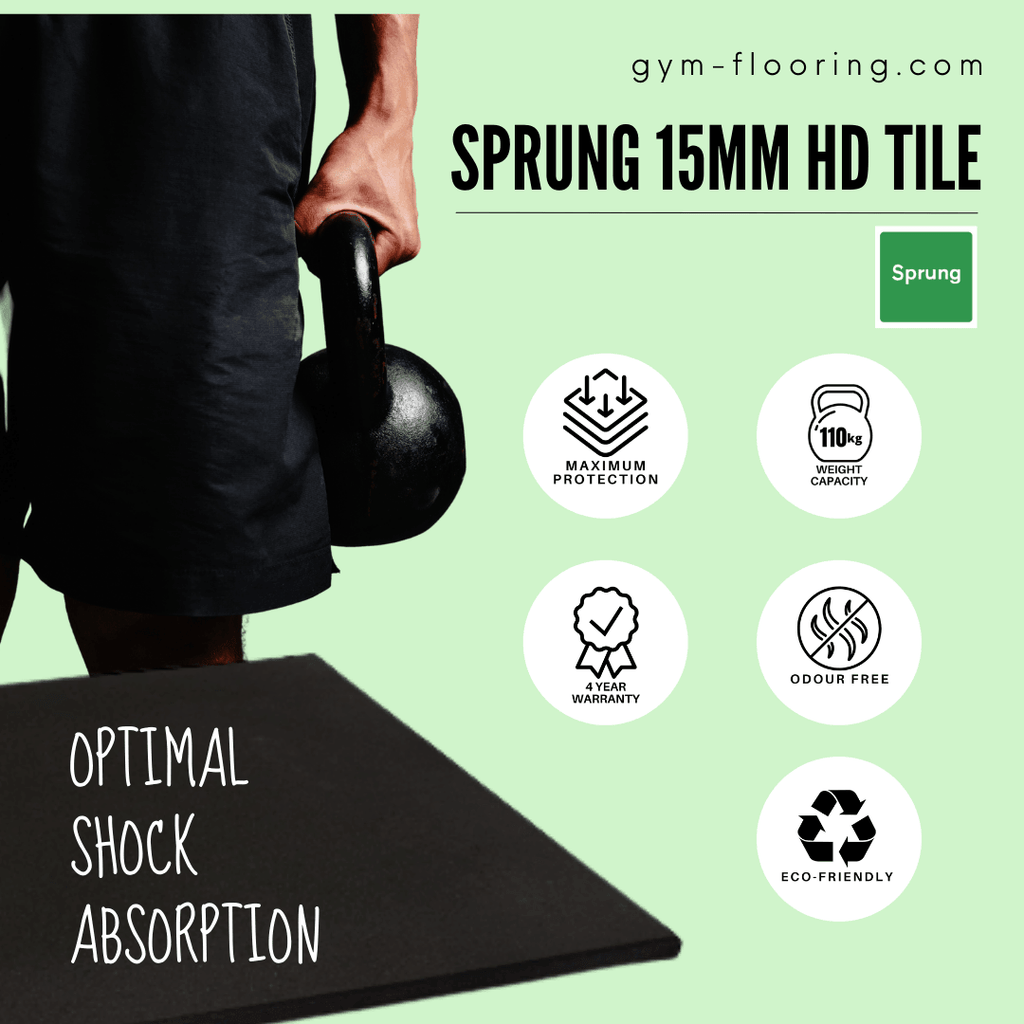 gym-flooring.com

SPRUNG 15MM HD TILE

Sprung

MAXIMUM PROTECTION

110kg

WEIGHT CAPACITY

4 YEAR WARRANTY

ODOUR FREE

ECO-FRIENDLY

OPTIMAL SHOCK ABSORPTION